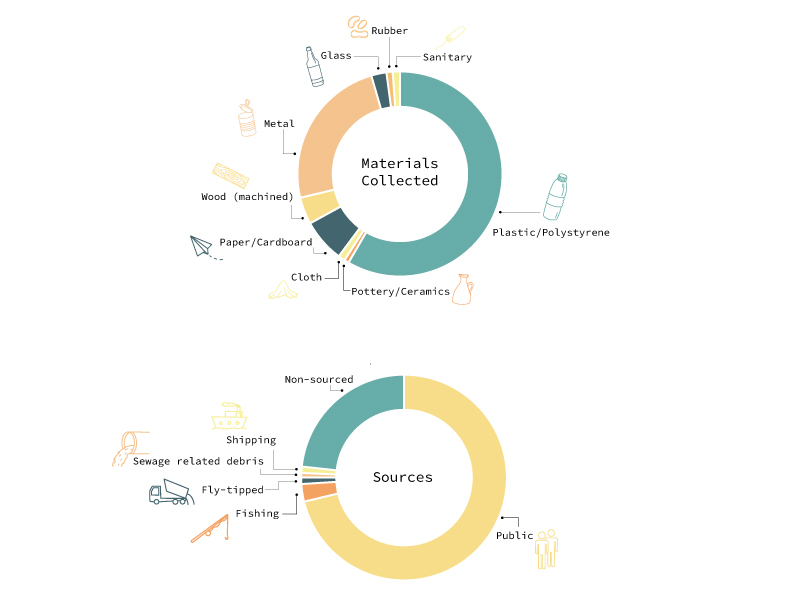 Rubber
Glass
Sanitary
Metal
Materials Collected
Wood (machined)
Plastic/Polystyrene
Paper/Cardboard
Cloth
Pottery/Ceramics

Non-sourced
Shipping
Sewage related debris
Sources
Fly-tipped
Fishing
Public